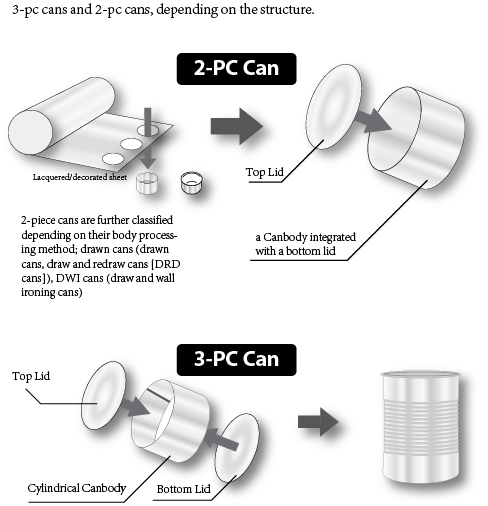 3-pc cans and 2-pc cans, depending on the structure.

2-PC Can

Lacquered/decorated sheet

Top Lid

2-piece cans are further classified depending on their body processing method; drawn cans (drawn cans, draw and redraw cans [DRD cans]), DWI cans (draw and wall ironing cans)

a Canbody integrated with a bottom lid

3-PC Can

Top Lid

Cylindrical Canbody

Bottom Lid